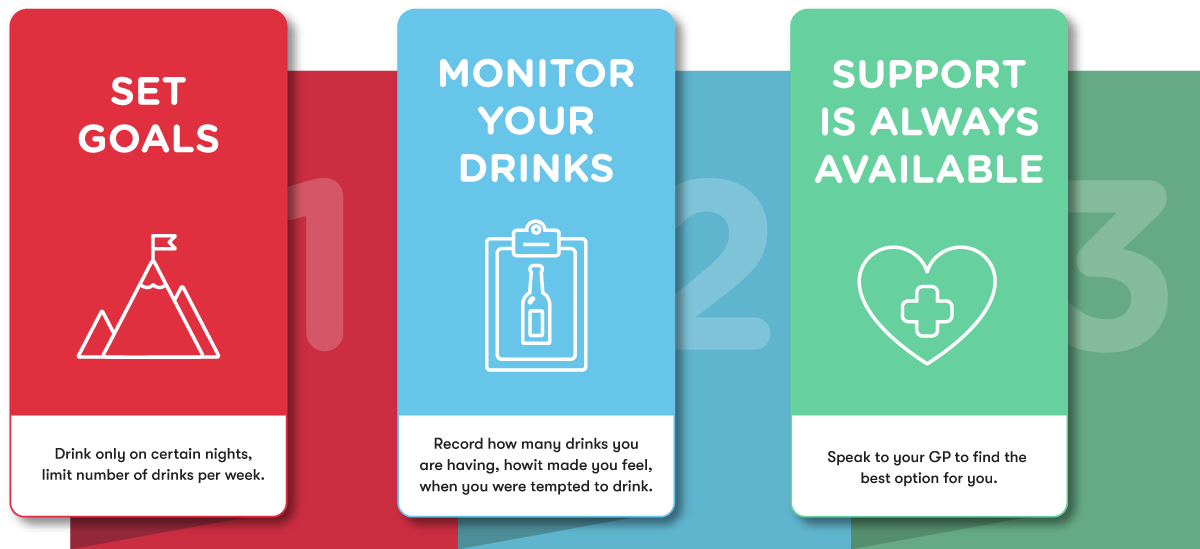 SET GOALS

1

Drink only on certain nights, limit number of drinks per week.

MONITOR YOUR DRINKS

2

Record how many drinks you are having, howit made you feel, when you were tempted to drink.

SUPPORT IS ALWAYS AVAILABLE

3

Speak to your GP to find the best option for you.